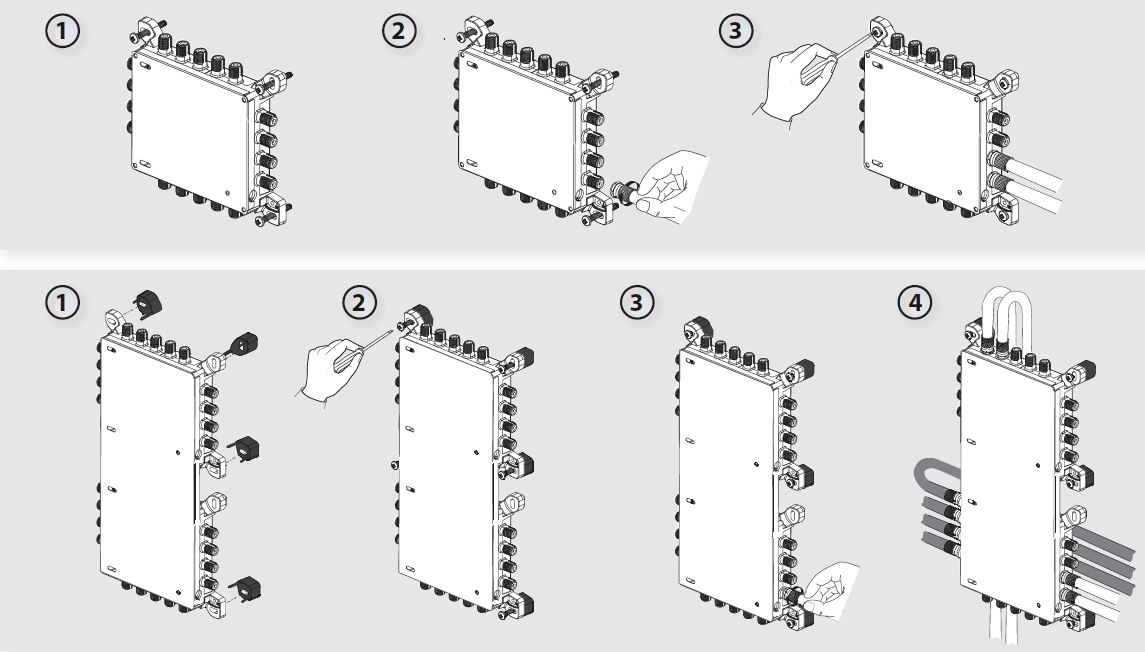 1
2
3
1
2
3
4